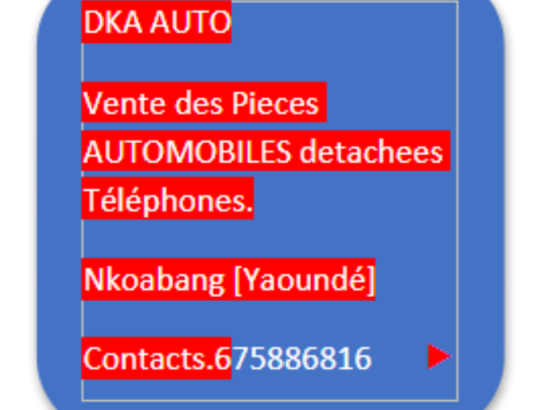 DKA AUTO

Vente des Pieces AUTOMOBILES detachees Téléphones.

Nkoabang [Yaoundé]

Contacts.675886816